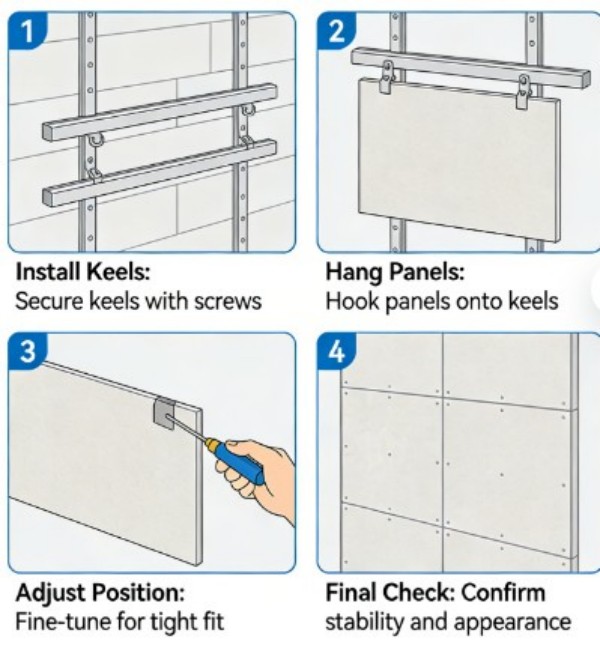 1

Install Keels:
Secure keels with screws

2

Hang Panels:
Hook panels onto keels

3

Adjust Position:
Fine-tune for tight fit

4

Final Check: Confirm stability and appearance